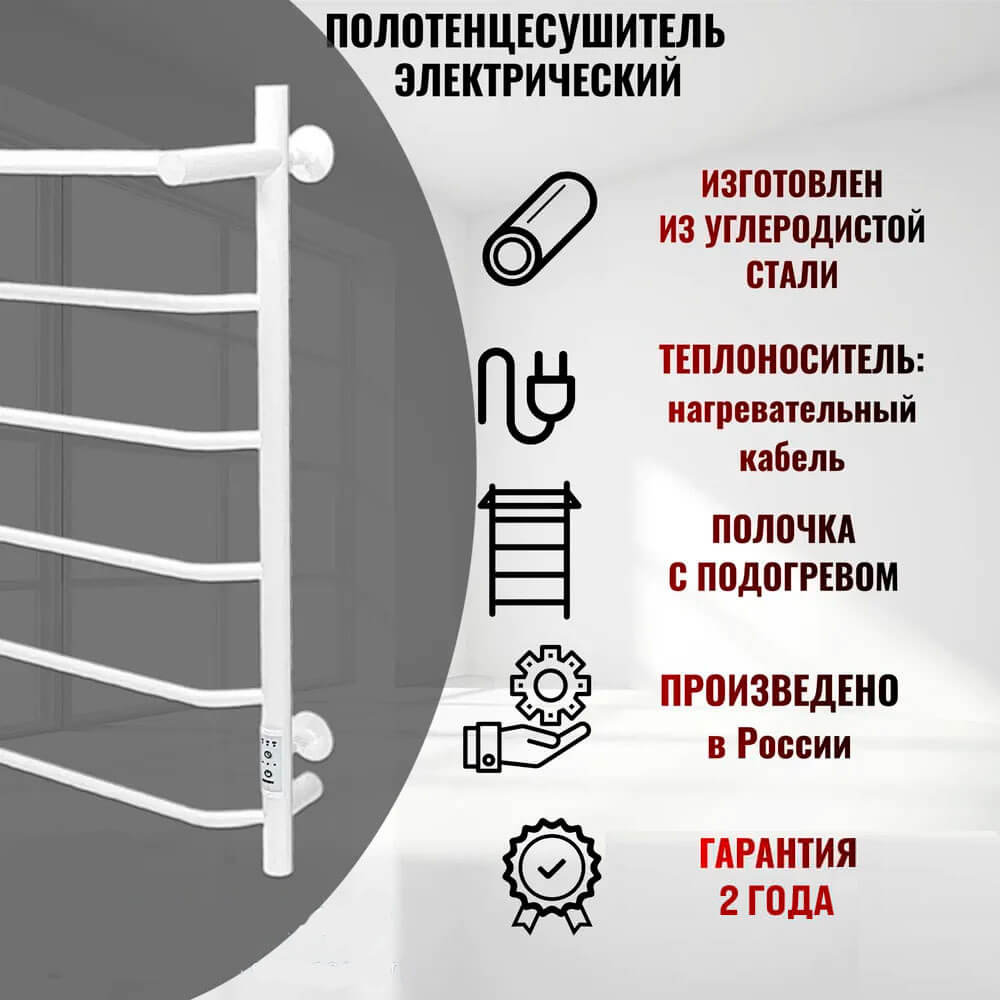 ПОЛОТЕНЦЕСУШИТЕЛЬ ЭЛЕКТРИЧЕСКИЙ

ИЗГОТОВЛЕН ИЗ УГЛЕРОДИСТОЙ СТАЛИ

ТЕПЛОНОСИТЕЛЬ: нагревательный кабель

ПОЛОЧКА С ПОДОГРЕВОМ

ПРОИЗВЕДЕНО в России

ГАРАНТИЯ 2 ГОДА