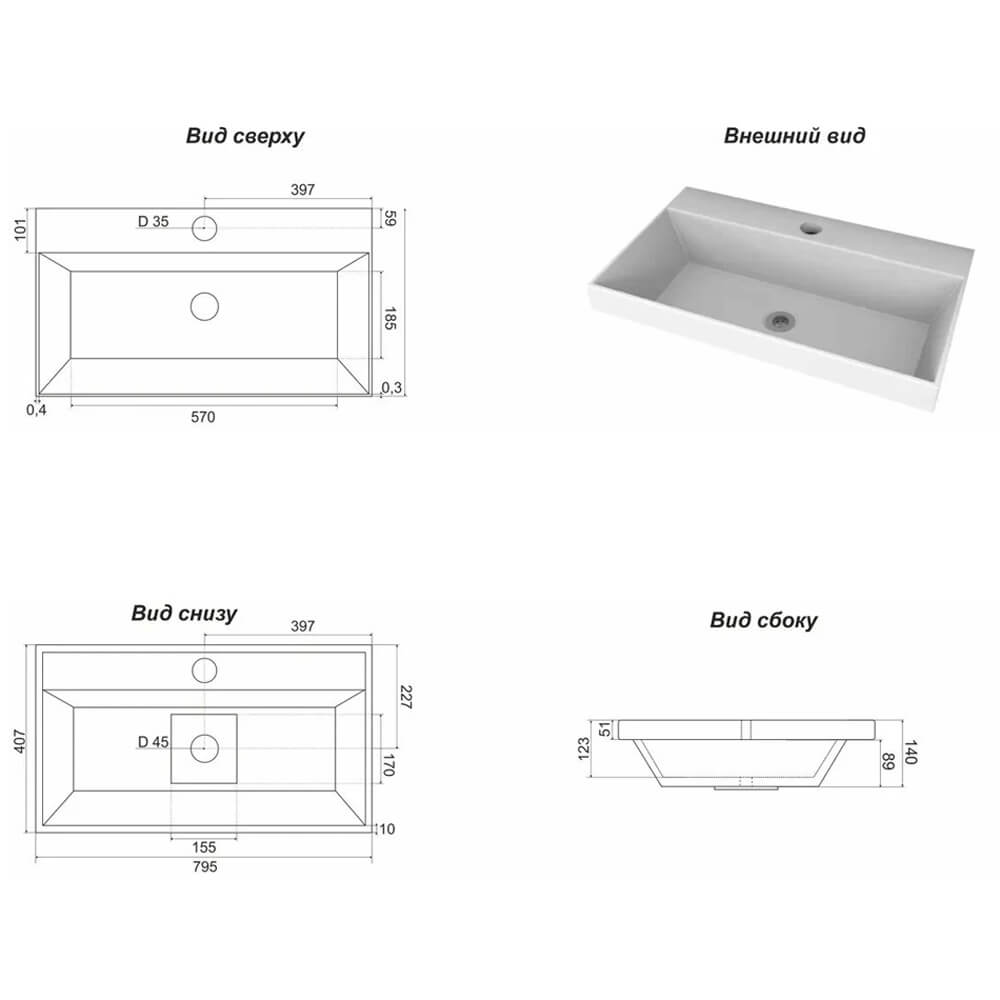 Вид сверху

397
101
D 35
59
185
0,3
0,4
570

Внешний вид

Вид снизу

397
407
227
D 45
170
10
155
795

Вид сбоку

123
51
89
140