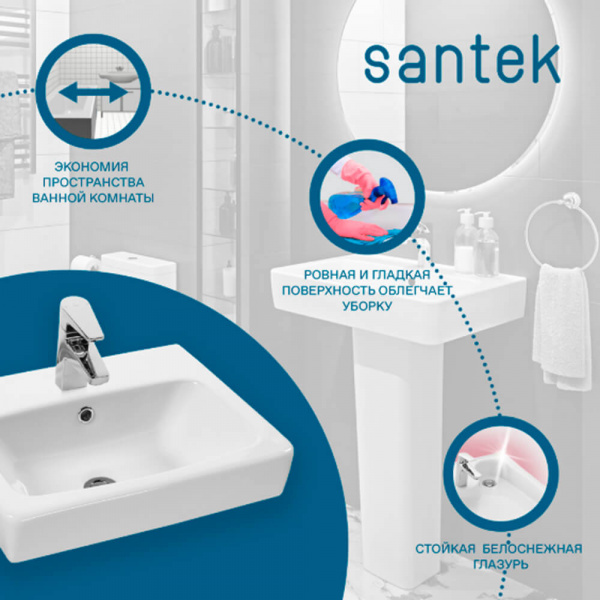 santek

ЭКОНОМИЯ ПРОСТРАНСТВА ВАННОЙ КОМНАТЫ

РОВНАЯ И ГЛАДКАЯ ПОВЕРХНОСТЬ ОБЛЕГЧАЕТ УБОРКУ

СТОЙКАЯ БЕЛОСНЕЖНАЯ ГЛАЗУРЬ