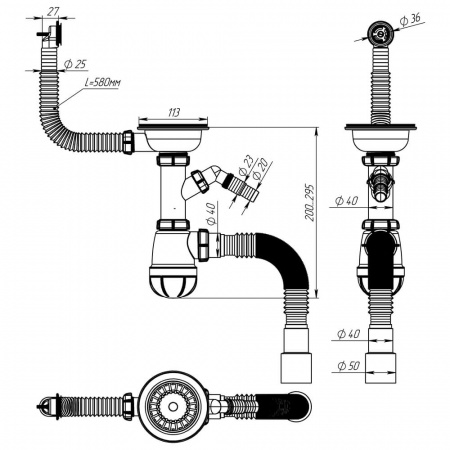 27
Ø 25
L=580мм
113
Ø 23
Ø 20
Ø 40
200..295
Ø 36
Ø 40
Ø 40
Ø 50